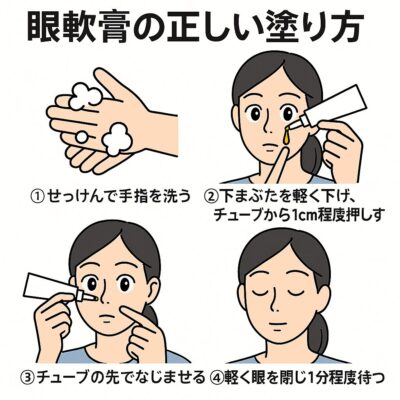 眼軟膏の正しい塗り方

①せっけんで手指を洗う

②下まぶたを軽く下げ、チューブから1cm程度押しす

③チューブの先でなじませる

④軽く眼を閉じ1分程度待つ